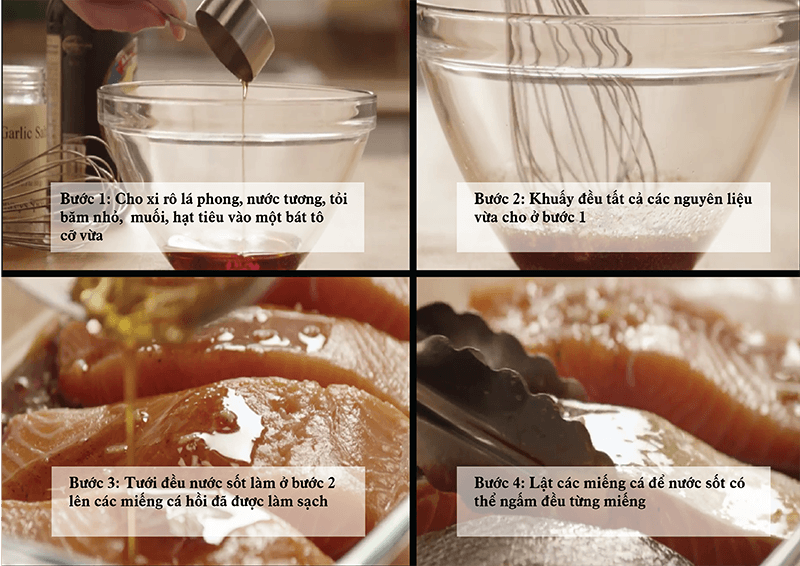 Garlic Sa

Bước 1: Cho xi rô lá phong, nước tương, tỏi băm nhỏ, muối, hạt tiêu vào một bát tô cỡ vừa

Bước 2: Khuấy đều tất cả các nguyên liệu vừa cho ở bước 1

Bước 3: Tưới đều nước sốt làm ở bước 2 lên các miếng cá hồi đã được làm sạch

Bước 4: Lật các miếng cá để nước sốt có thể ngấm đều từng miếng