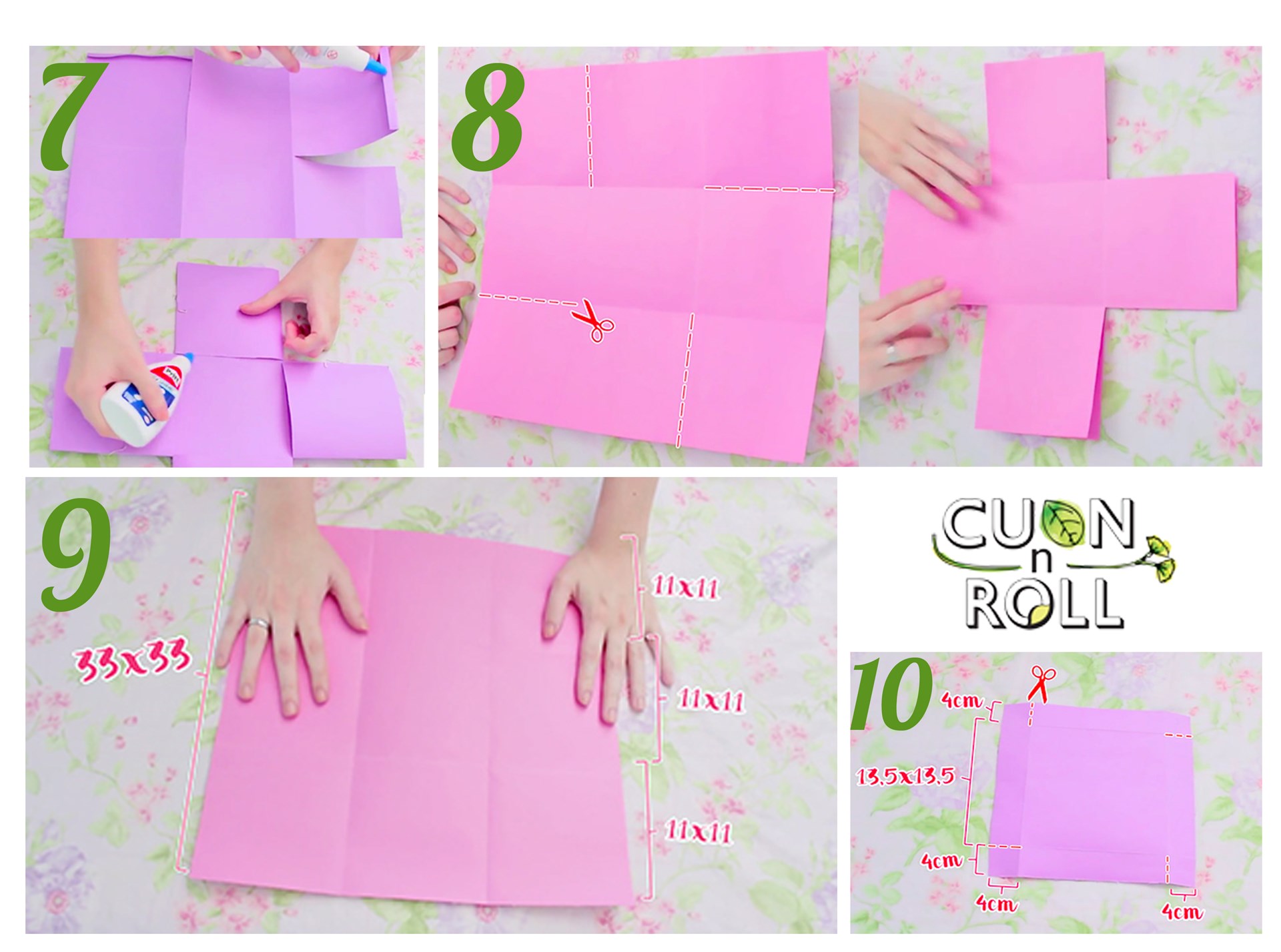 7

8

9

33x33

11x11

11x11

11x11

CUON n ROLL

10

4cm

13,5x13,5

4cm

4cm

4cm